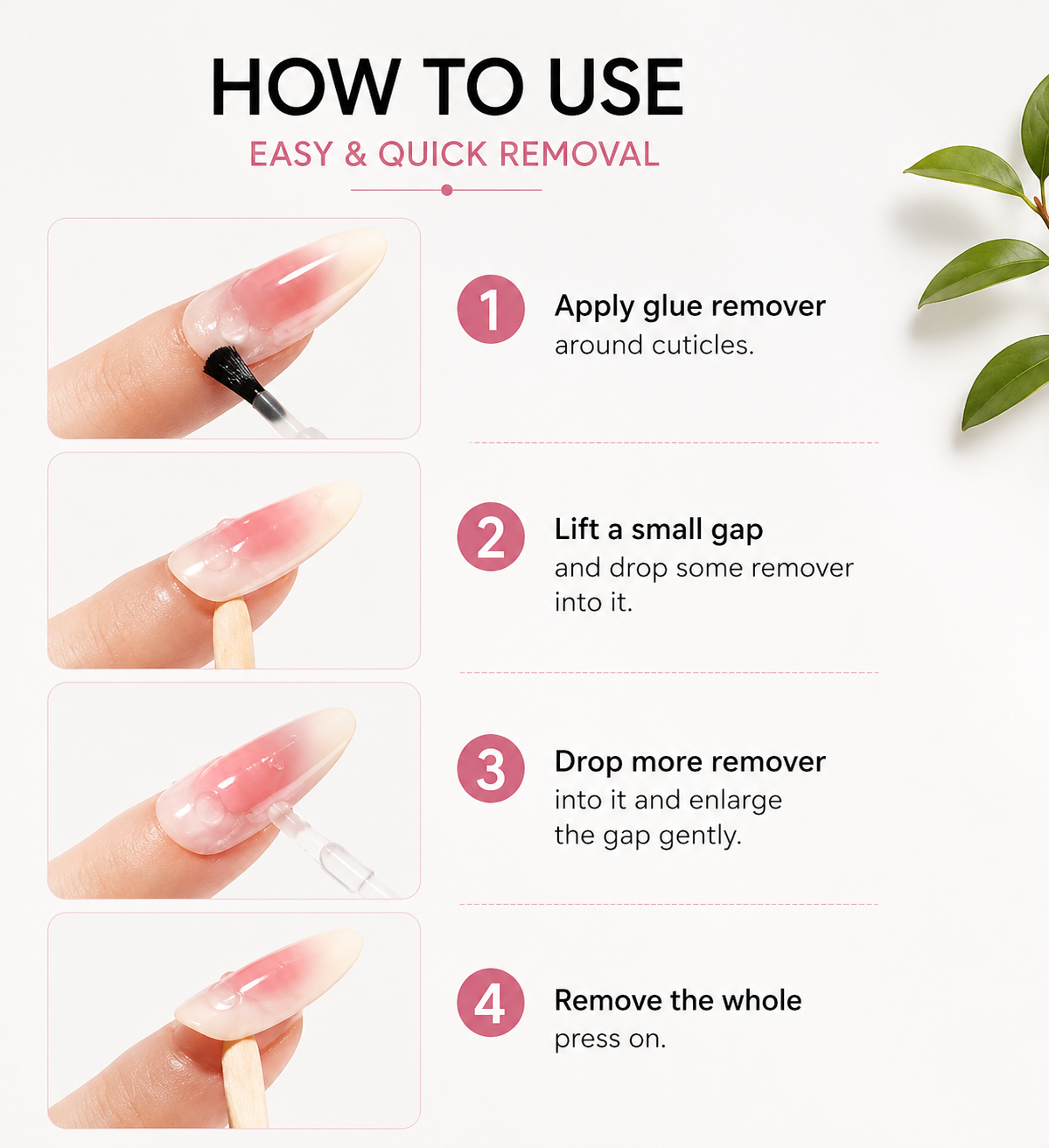 HOW TO USE

EASY & QUICK REMOVAL

1 Apply glue remover around cuticles.

2 Lift a small gap and drop some remover into it.

3 Drop more remover into it and enlarge the gap gently.

4 Remove the whole press on.